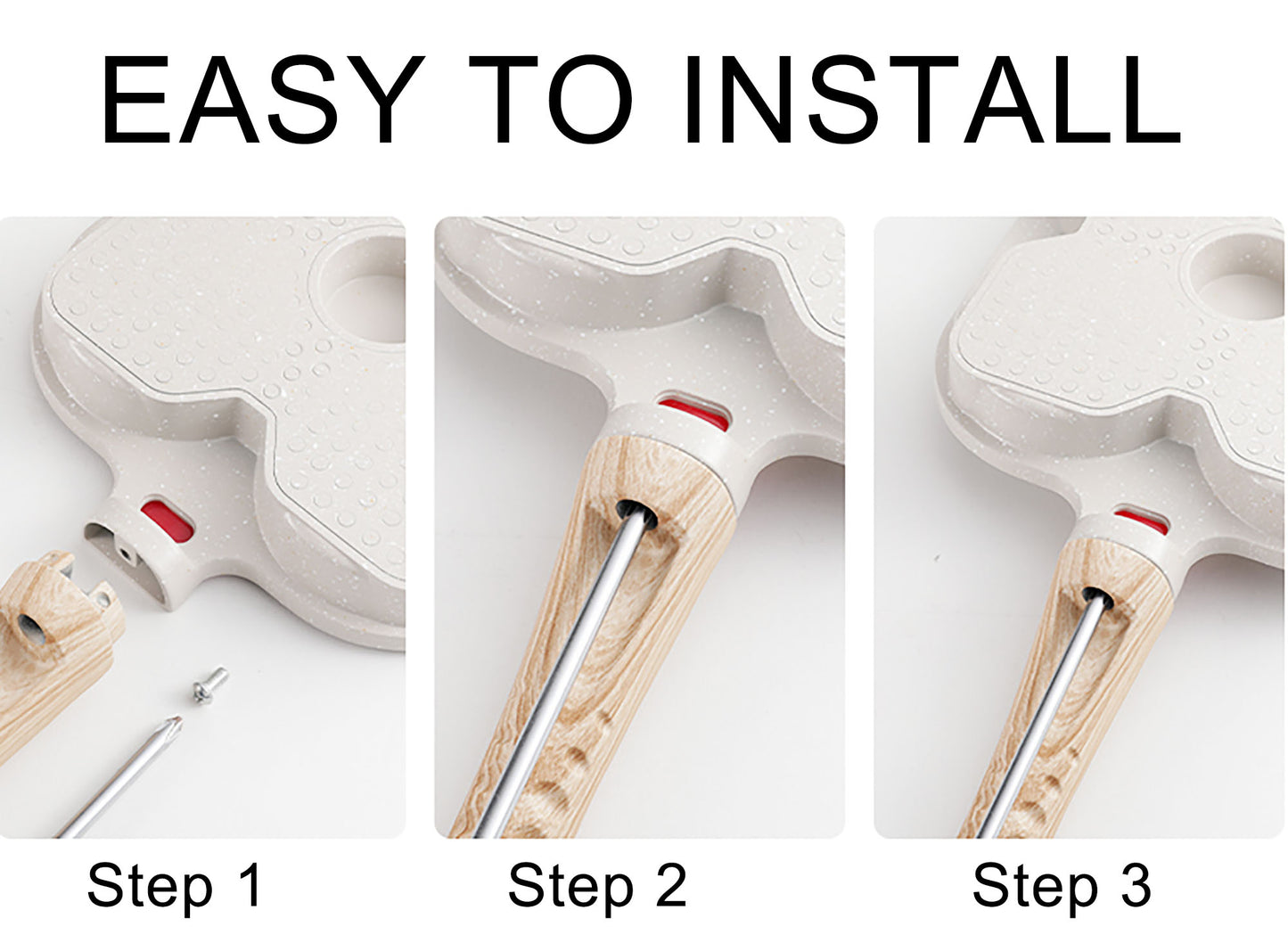 EASY TO INSTALL

Step 1

Step 2

Step 3